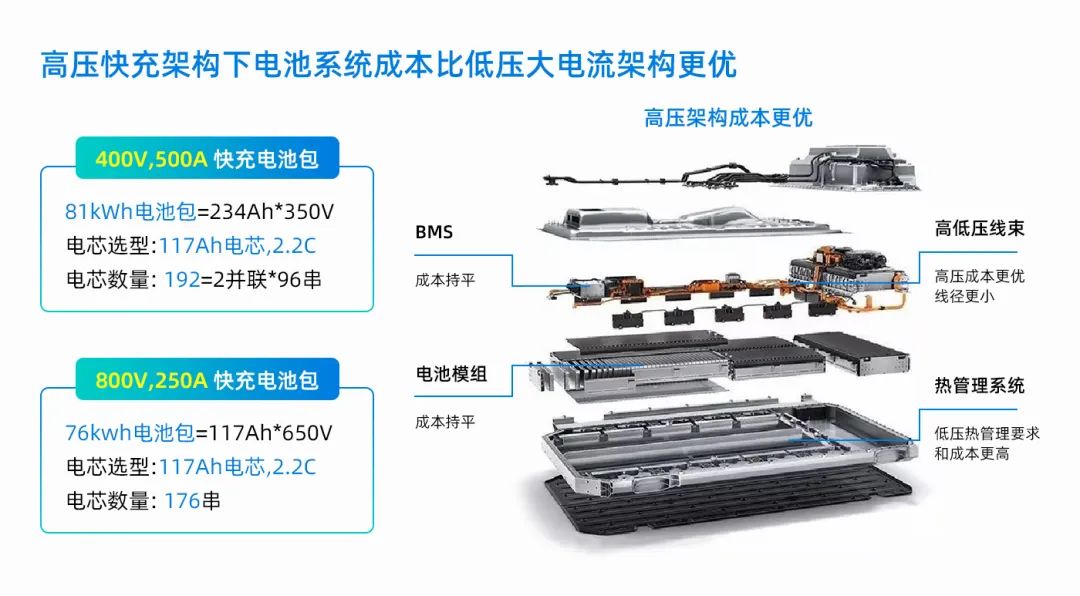 高压快充架构下电池系统成本比低压大电流架构更优

400V,500A 快充电池包

81kWh电池包=234Ah*350V
电芯选型:117Ah电芯,2.2C
电芯数量: 192=2并联*96串

800V,250A 快充电池包

76kwh电池包=117Ah*650V
电芯选型:117Ah电芯,2.2C
电芯数量: 176串

高压架构成本更优

BMS
成本持平

电池模组
成本持平

高低压线束
高压成本更优
线径更小

热管理系统
低压热管理要求
和成本更高