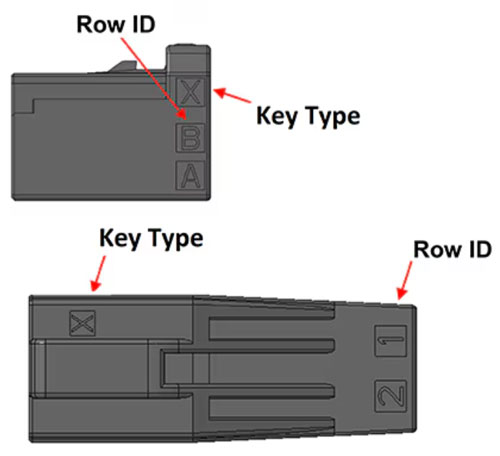 Row ID

X

Key Type

B

A

Key Type

Row ID

X

1

2